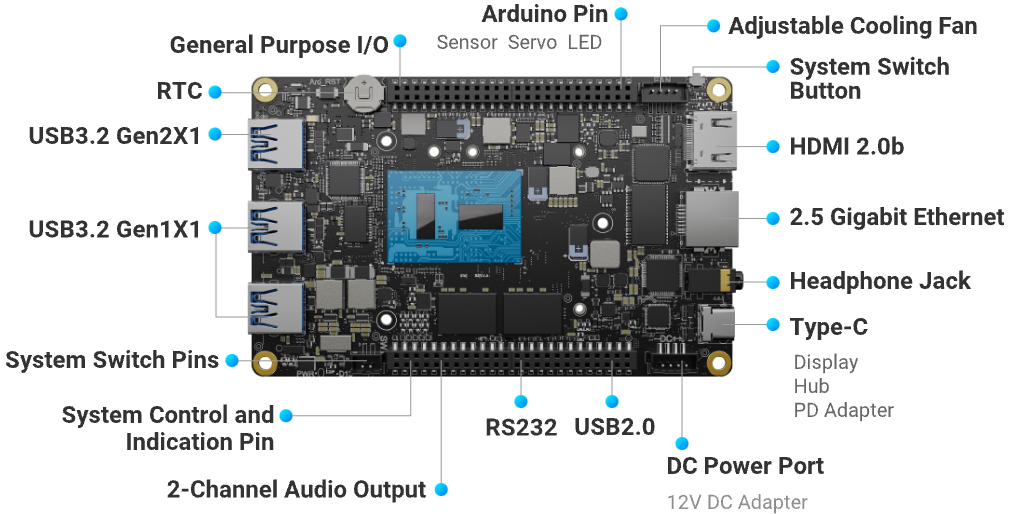 Arduino Pin
Sensor Servo LED
General Purpose I/O
Adjustable Cooling Fan
System Switch Button
RTC
USB3.2 Gen2X1
HDMI 2.0b
USB3.2 Gen1X1
2.5 Gigabit Ethernet
Headphone Jack
Type-C
Display
Hub
PD Adapter
System Switch Pins
System Control and Indication Pin
RS232
USB2.0
DC Power Port
12V DC Adapter
2-Channel Audio Output